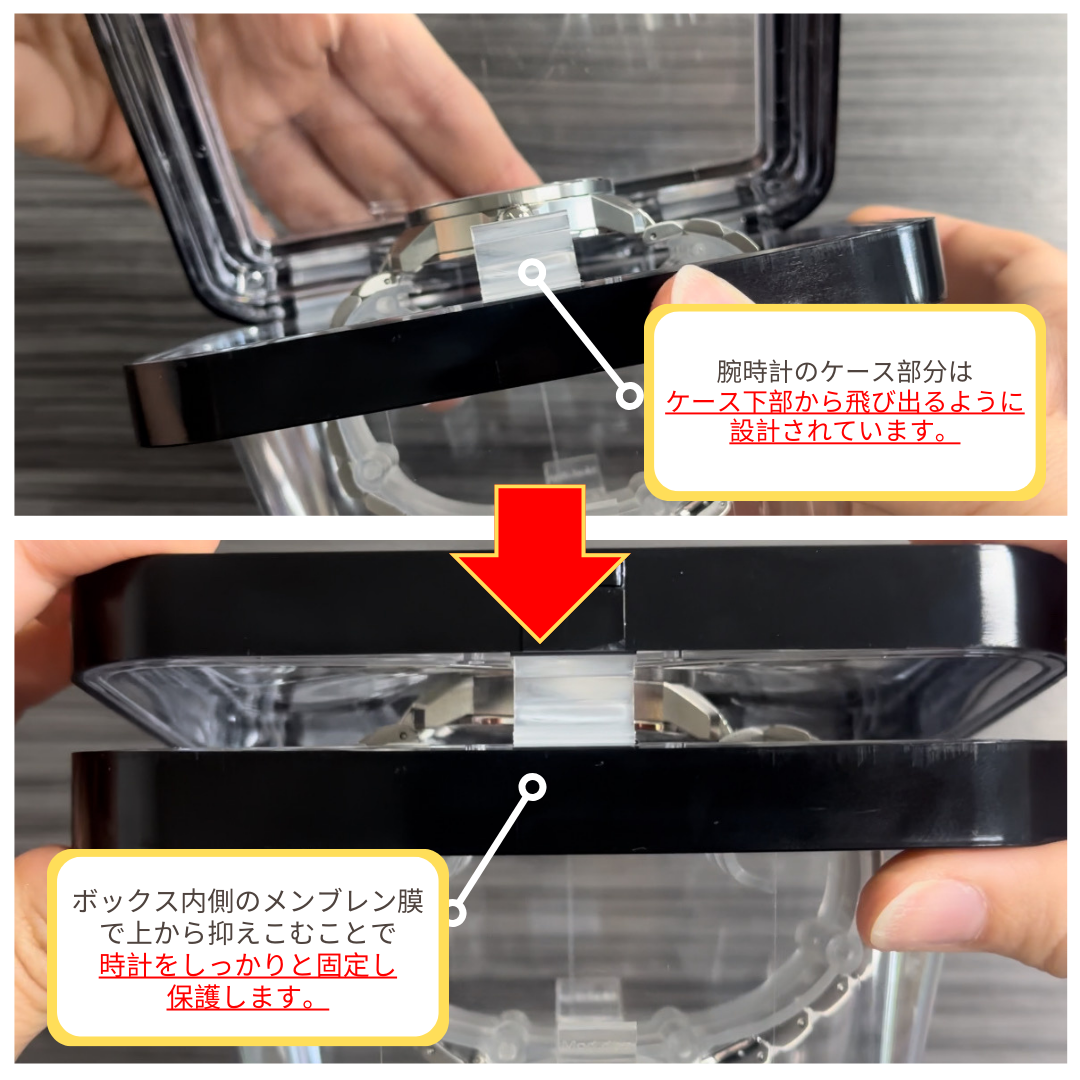 腕時計のケース部分は
ケース下部から飛び出るように
設計されています。

ボックス内側のメンブレン膜
で上から抑えこむことで
時計をしっかりと固定し
保護します。